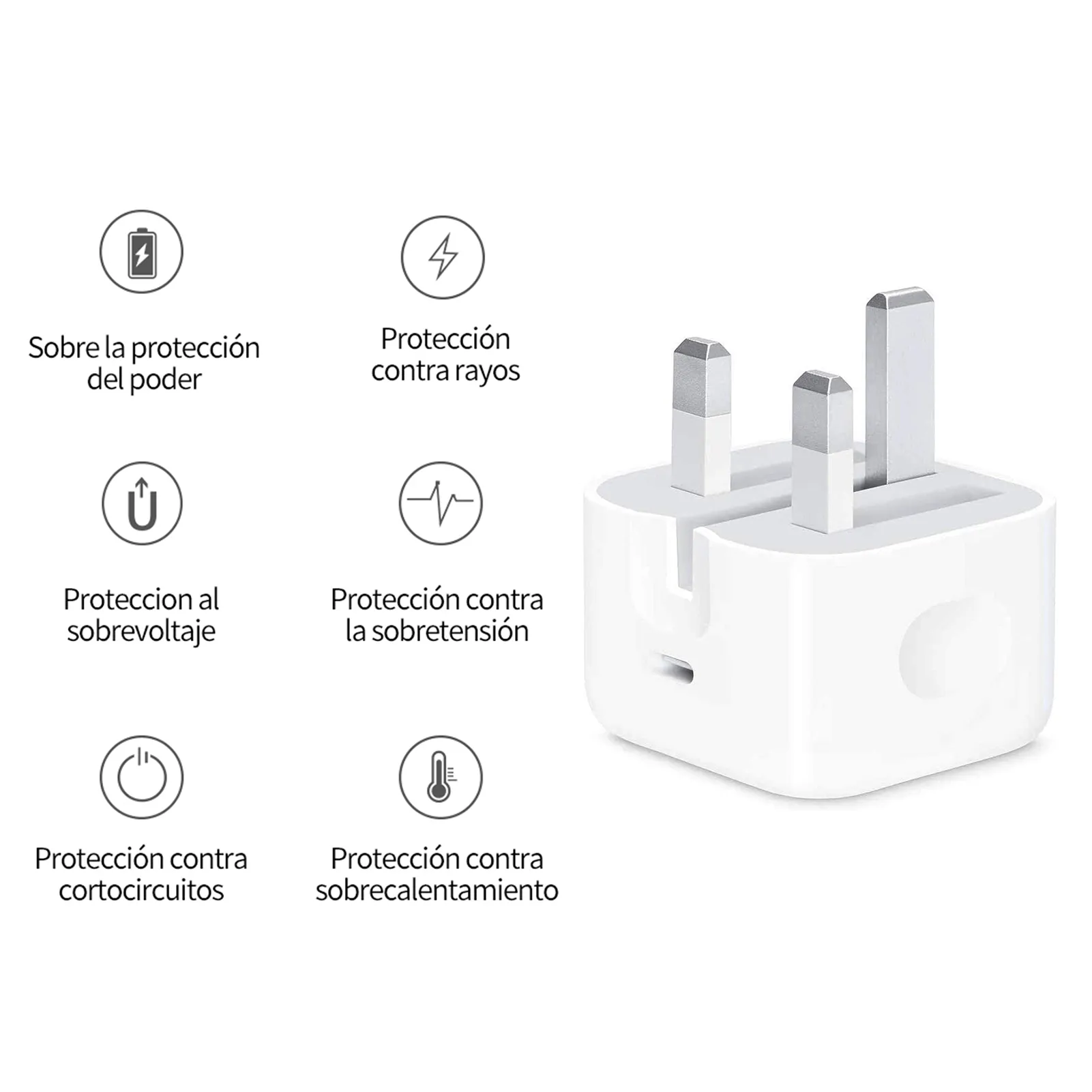 Sobre la protección del poder

Protección contra rayos

Proteccion al sobrevoltaje

Protección contra la sobretensión

Protección contra cortocircuitos

Protección contra sobrecalentamiento