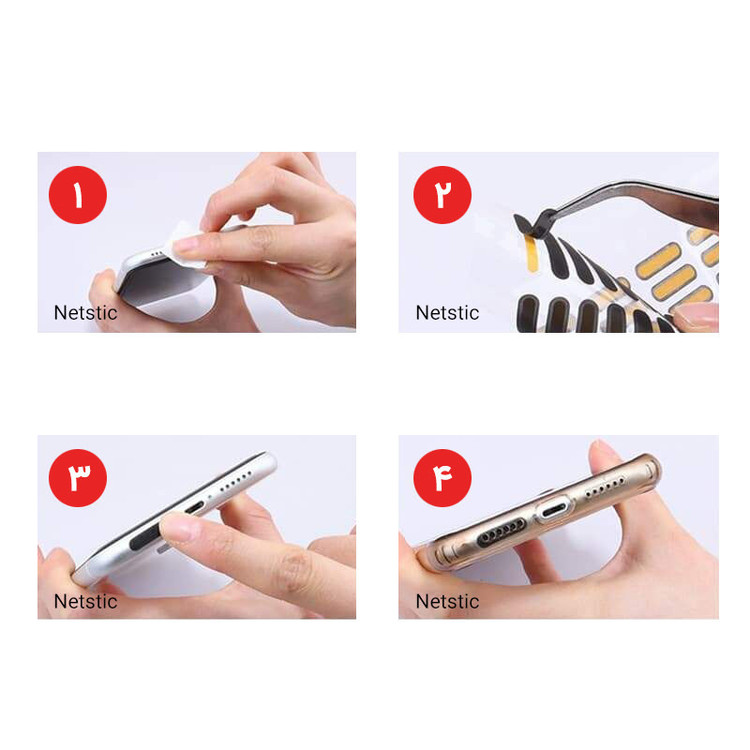 ۱
Netstic

۲
Netstic

۳
Netstic

۴
Netstic